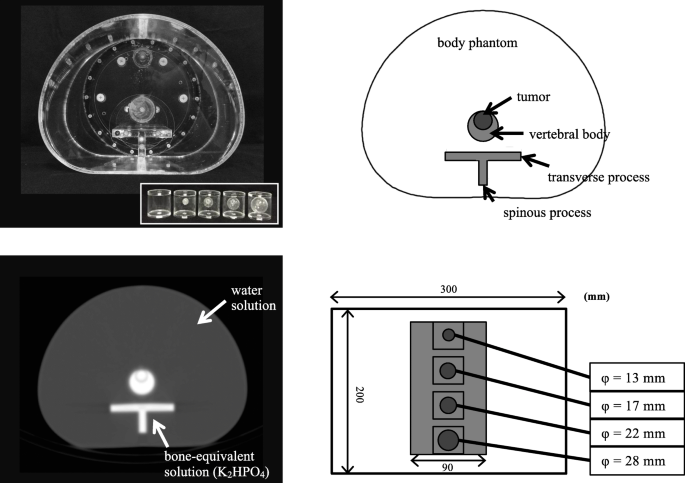 body phantom

tumor

vertebral body

transverse process

spinous process

water solution

bone-equivalent solution ($K_2HPO_4$)

300

(mm)

200

90

φ = 13 mm

φ = 17 mm

φ = 22 mm

φ = 28 mm