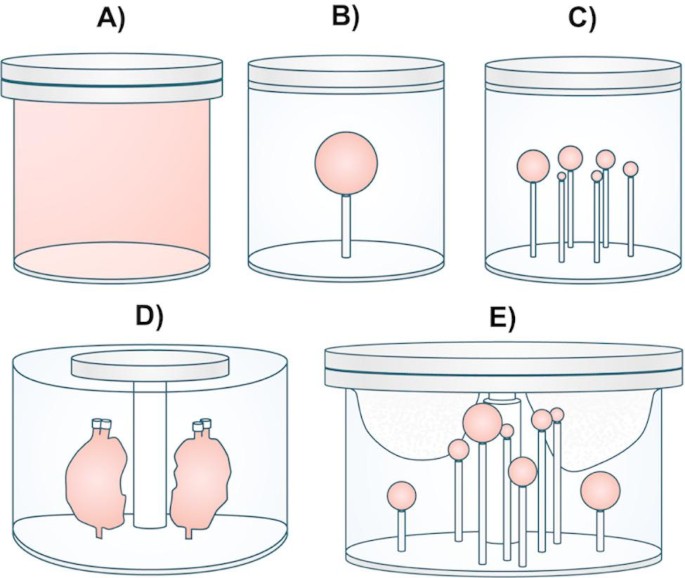 A)

B)

C)

D)

E)