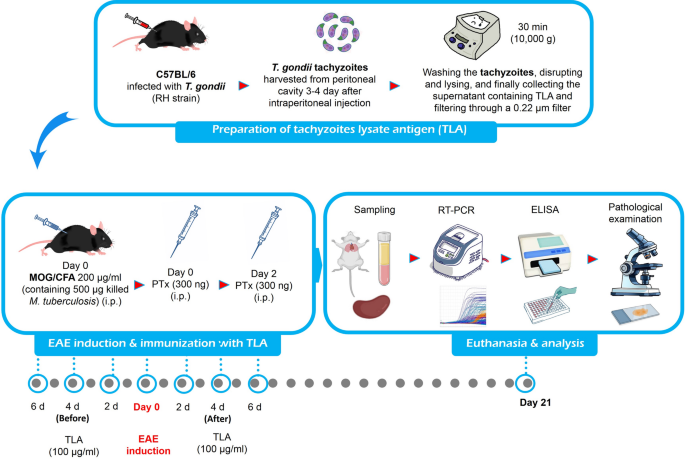 C57BL/6
infected with T. gondii
(RH strain)

T. gondii tachyzoites
harvested from peritoneal cavity 3-4 day after intraperitoneal injection

30 min
(10,000 g)

Washing the tachyzoites, disrupting and lysing, and finally collecting the supernatant containing TLA and filtering through a 0.22 µm filter

Preparation of tachyzoites lysate antigen (TLA)

Day 0
MOG/CFA 200 µg/ml
(containing 500 µg killed M. tuberculosis) (i.p.)

Day 0
PTx (300 ng)
(i.p.)

Day 2
PTx (300 ng)
(i.p.)

EAE induction & immunization with TLA

Sampling

RT-PCR

ELISA

Pathological examination

Euthanasia & analysis

6 d

4 d
(Before)

2 d

Day 0

2 d

4 d
(After)

6 d

Day 21

TLA
(100 µg/ml)

EAE
induction

TLA
(100 µg/ml)