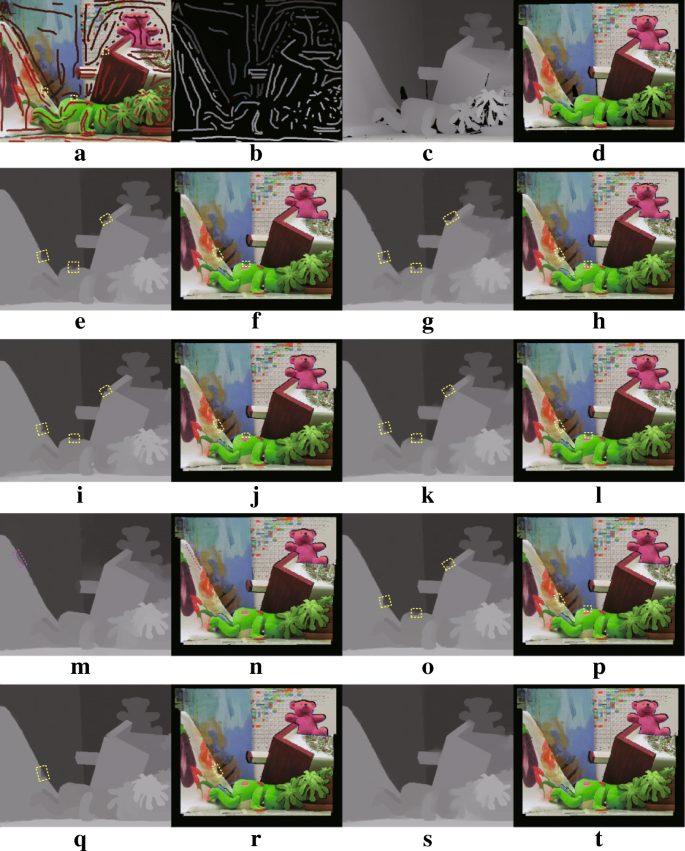 a b c d

e f g h

i j k l

m n o p

q r s t