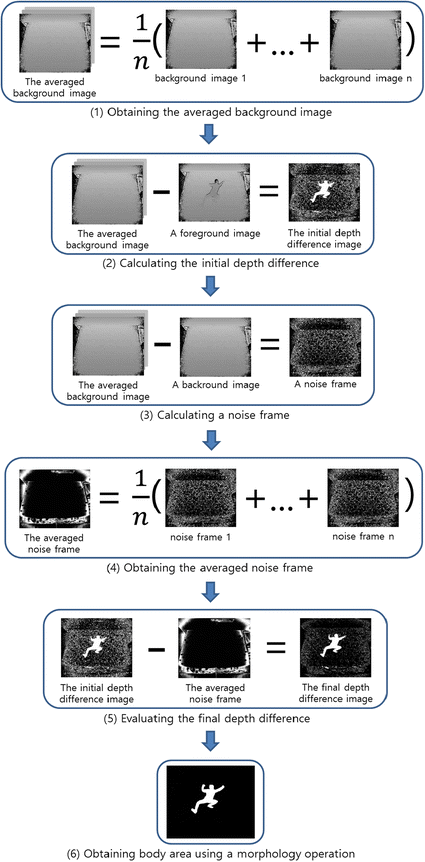 The averaged background image $= \frac{1}{n}($ background image 1 $+ \ldots +$ background image n $)$

(1) Obtaining the averaged background image

The averaged background image $-$ A foreground image $=$ The initial depth difference image

(2) Calculating the initial depth difference

The averaged background image $-$ A backround image $=$ A noise frame

(3) Calculating a noise frame

The averaged noise frame $= \frac{1}{n}($ noise frame 1 $+ \ldots +$ noise frame n $)$

(4) Obtaining the averaged noise frame

The initial depth difference image $-$ The averaged noise frame $=$ The final depth difference image

(5) Evaluating the final depth difference

(6) Obtaining body area using a morphology operation