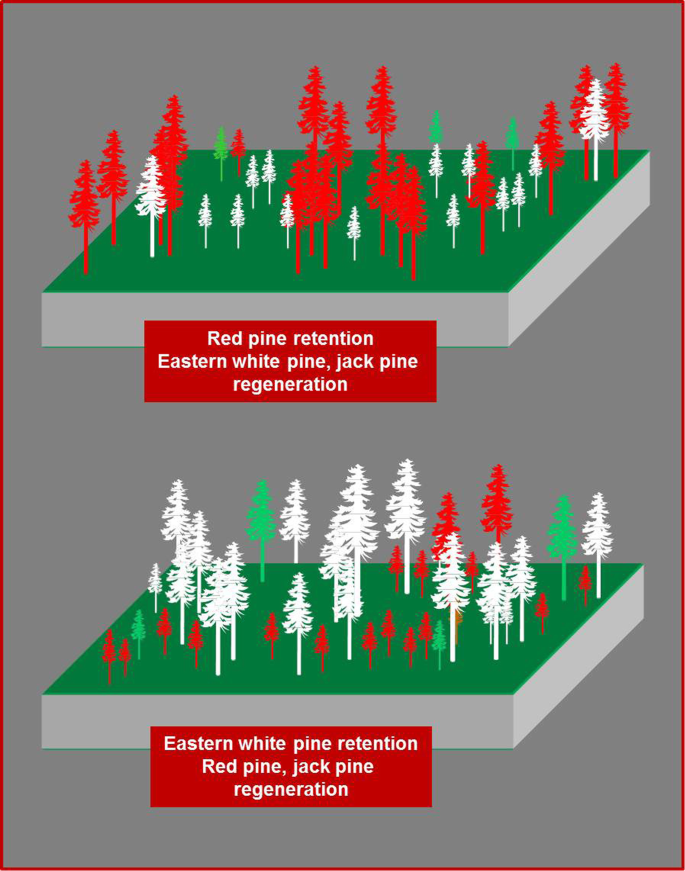 Red pine retention
Eastern white pine, jack pine regeneration

Eastern white pine retention
Red pine, jack pine regeneration