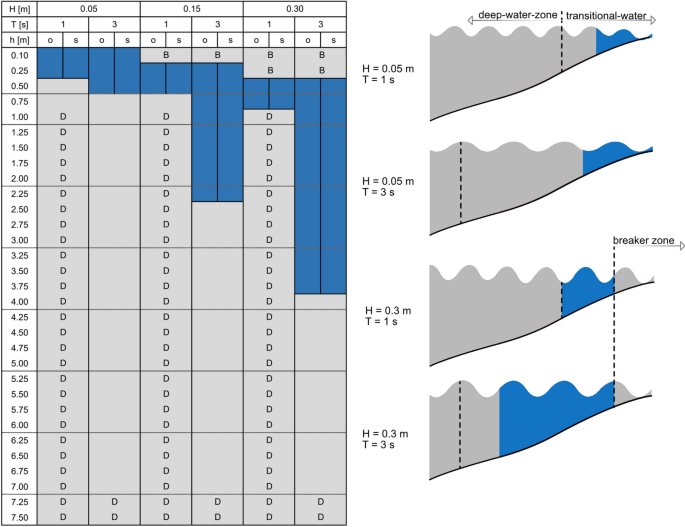 | H [m] | 0.05 | | | | 0.15 | | | | 0.30 | | | |
|---|---|---|---|---|---|---|---|---|---|---|---|---|
| T [s] | 1 | | 3 | | 1 | | 3 | | 1 | | 3 | |
| h [m] | o | s | o | s | o | s | o | s | o | s | o | s |
| 0.10 | | | | | B | | B | | B | | B | |
| 0.25 | | | | | | | | | B | | B | |
| 0.50 | | | | | | | | | | | | |
| 0.75 | | | | | | | | | | | | |
| 1.00 | D | | | | D | | | | D | | | |
| 1.25 | D | | | | D | | | | D | | | |
| 1.50 | D | | | | D | | | | D | | | |
| 1.75 | D | | | | D | | | | D | | | |
| 2.00 | D | | | | D | | | | D | | | |
| 2.25 | D | | | | D | | | | D | | | |
| 2.50 | D | | | | D | | | | D | | | |
| 2.75 | D | | | | D | | | | D | | | |
| 3.00 | D | | | | D | | | | D | | | |
| 3.25 | D | | | | D | | | | D | | | |
| 3.50 | D | | | | D | | | | D | | | |
| 3.75 | D | | | | D | | | | D | | | |
| 4.00 | D | | | | D | | | | D | | | |
| 4.25 | D | | | | D | | | | D | | | |
| 4.50 | D | | | | D | | | | D | | | |
| 4.75 | D | | | | D | | | | D | | | |
| 5.00 | D | | | | D | | | | D | | | |
| 5.25 | D | | | | D | | | | D | | | |
| 5.50 | D | | | | D | | | | D | | | |
| 5.75 | D | | | | D | | | | D | | | |
| 6.00 | D | | | | D | | | | D | | | |
| 6.25 | D | | | | D | | | | D | | | |
| 6.50 | D | | | | D | | | | D | | | |
| 6.75 | D | | | | D | | | | D | | | |
| 7.00 | D | | | | D | | | | D | | | |
| 7.25 | D | | D | | D | | D | | D | | D | |
| 7.50 | D | | D | | D | | D | | D | | D | |

deep-water-zone transitional-water

H = 0.05 m
T = 1 s

H = 0.05 m
T = 3 s

breaker zone

H = 0.3 m
T = 1 s

H = 0.3 m
T = 3 s