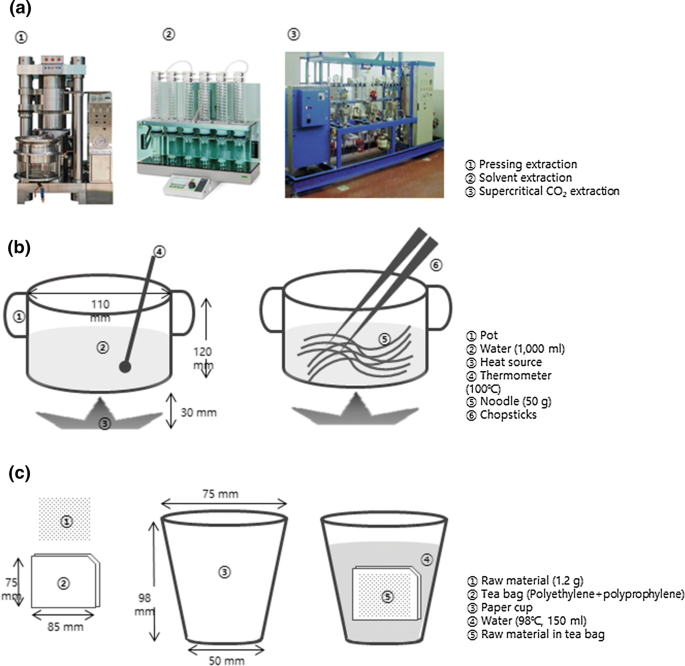 (a)

①

②

③

① Pressing extraction
② Solvent extraction
③ Supercritical $CO_2$ extraction

(b)

④

110 mm

①

②

120 mm

30 mm

③

⑥

⑤

① Pot
② Water (1,000 ml)
③ Heat source
④ Thermometer (100℃)
⑤ Noodle (50 g)
⑥ Chopsticks

(c)

①

75 mm

②

85 mm

75 mm

98 mm

③

50 mm

④

⑤

① Raw material (1.2 g)
② Tea bag (Polyethylene+polyprophylene)
③ Paper cup
④ Water (98℃, 150 ml)
⑤ Raw material in tea bag