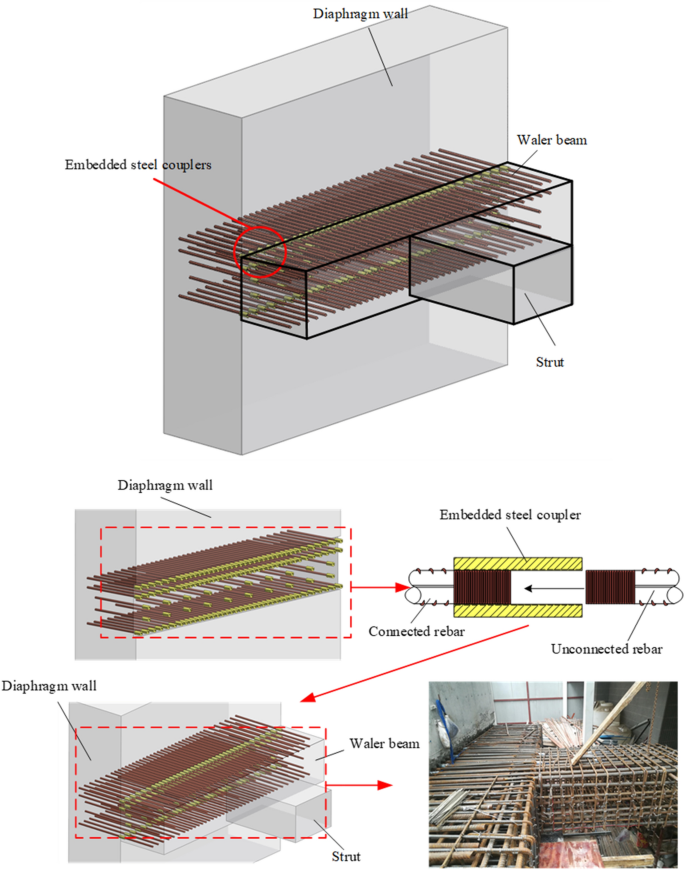 Diaphragm wall

Waler beam

Embedded steel couplers

Strut

Diaphragm wall

Embedded steel coupler

Connected rebar

Unconnected rebar

Diaphragm wall

Waler beam

Strut