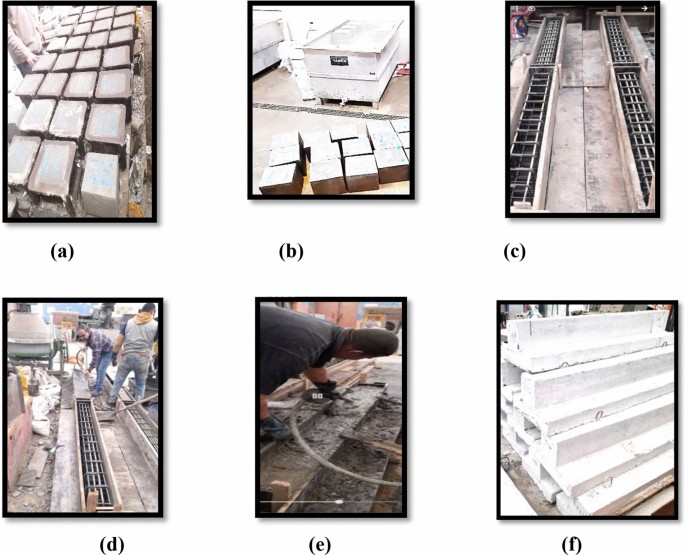 (a)

(b)

(c)

(d)

(e)

(f)