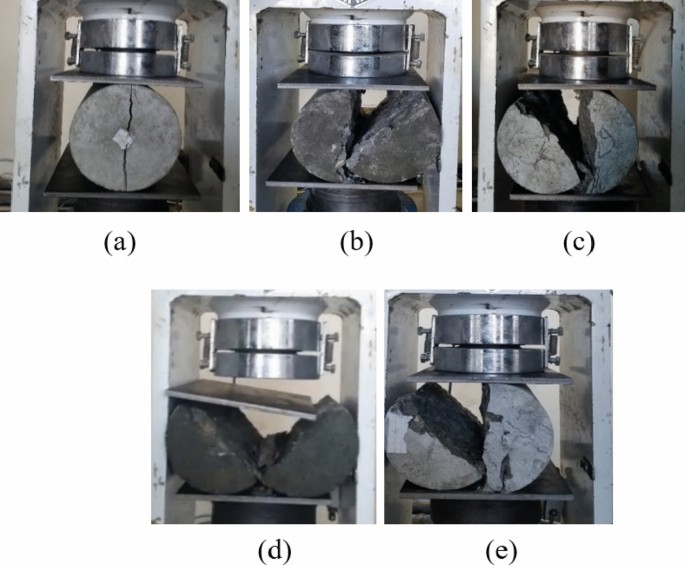 (a)

(b)

(c)

(d)

(e)