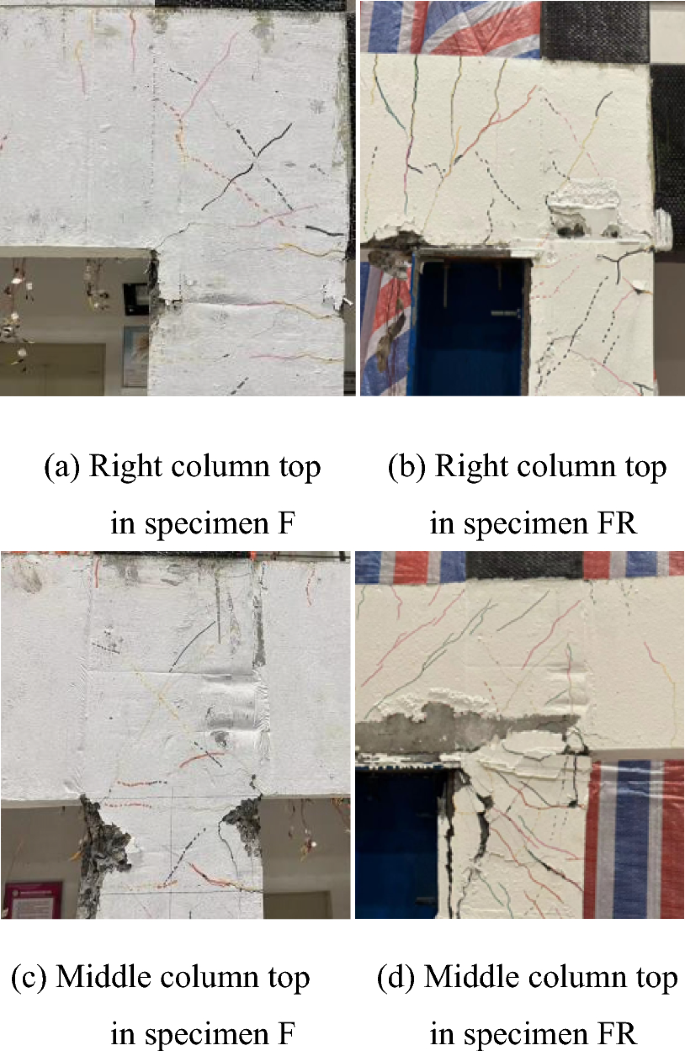 (a) Right column top in specimen F

(b) Right column top in specimen FR

(c) Middle column top in specimen F

(d) Middle column top in specimen FR