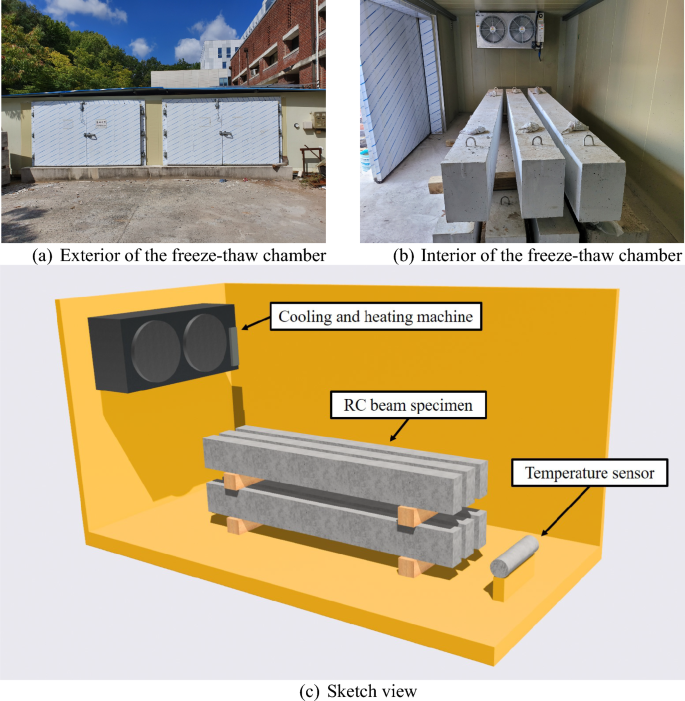 (a) Exterior of the freeze-thaw chamber

(b) Interior of the freeze-thaw chamber

Cooling and heating machine

RC beam specimen

Temperature sensor

(c) Sketch view