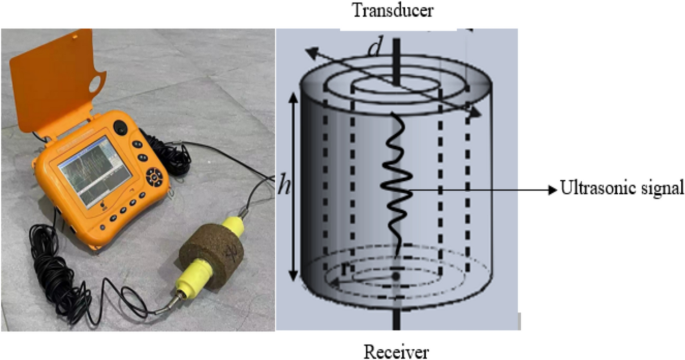 Transducer

$d$

$h$

Ultrasonic signal

Receiver