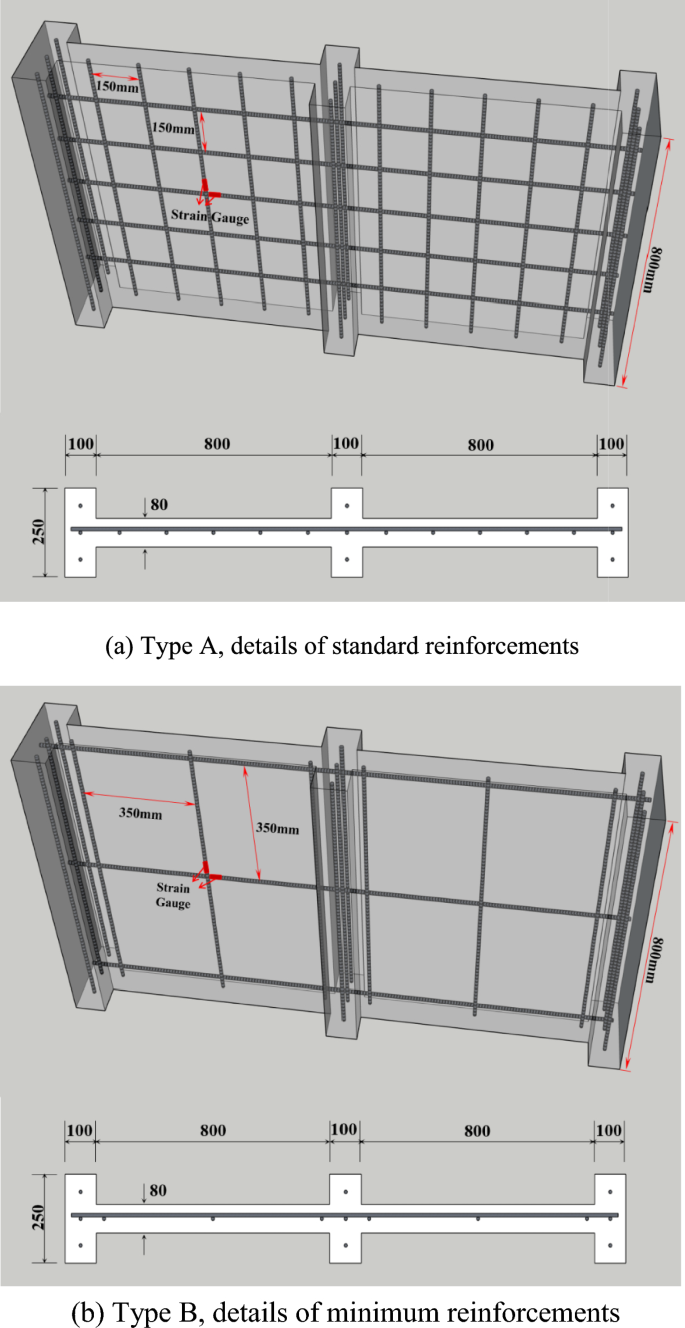 150mm

150mm

Strain Gauge

800mm

100 800 100 800 100

250

80

(a) Type A, details of standard reinforcements

350mm

350mm

Strain Gauge

800mm

100 800 100 800 100

250

80

(b) Type B, details of minimum reinforcements