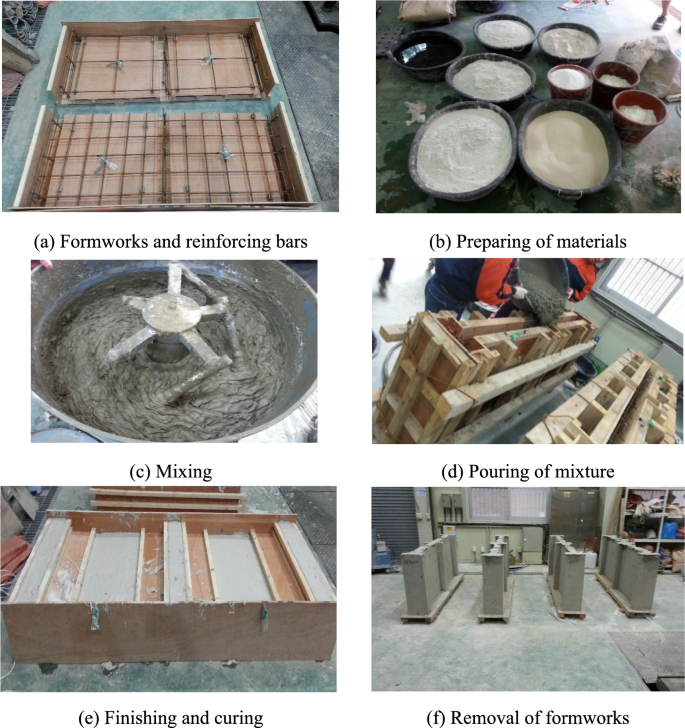 (a) Formworks and reinforcing bars

(b) Preparing of materials

(c) Mixing

(d) Pouring of mixture

(e) Finishing and curing

(f) Removal of formworks