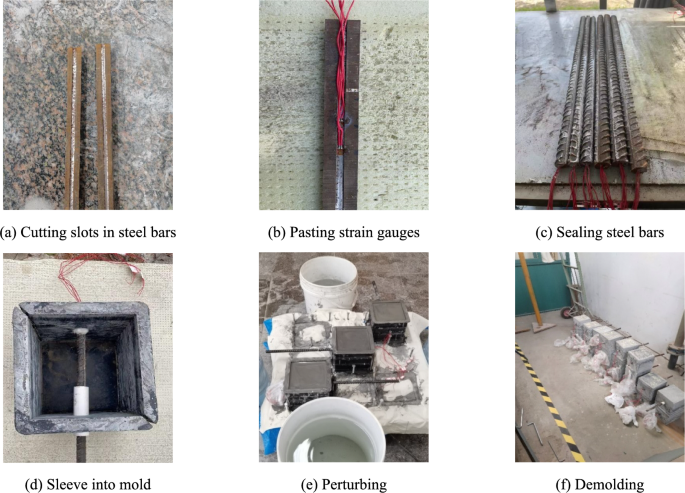 (a) Cutting slots in steel bars

(b) Pasting strain gauges

(c) Sealing steel bars

(d) Sleeve into mold

(e) Perturbing

(f) Demolding