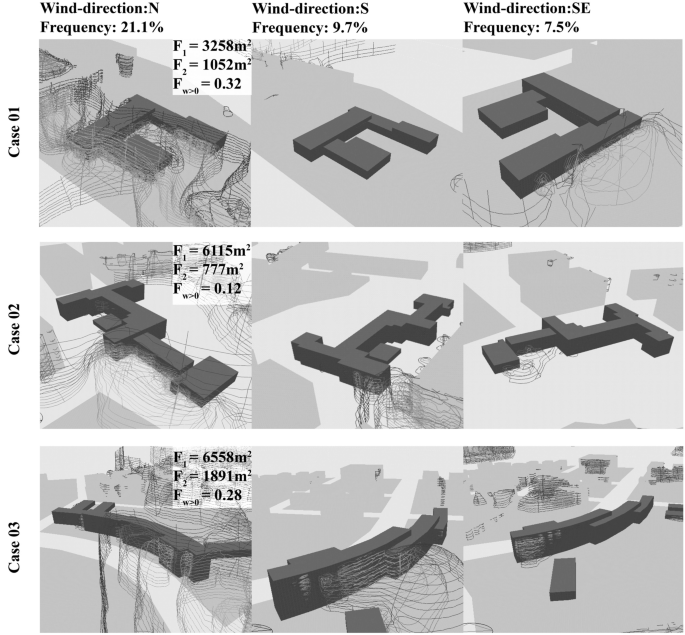 Wind-direction:N
Frequency: 21.1%

Wind-direction:S
Frequency: 9.7%

Wind-direction:SE
Frequency: 7.5%

Case 01

$F_1 = 3258m^2$
$F_2 = 1052m^2$
$F_{w>0} = 0.32$

Case 02

$F_1 = 6115m^2$
$F_2 = 777m^2$
$F_{w>0} = 0.12$

Case 03

$F_1 = 6558m^2$
$F_2 = 1891m^2$
$F_{w>0} = 0.28$