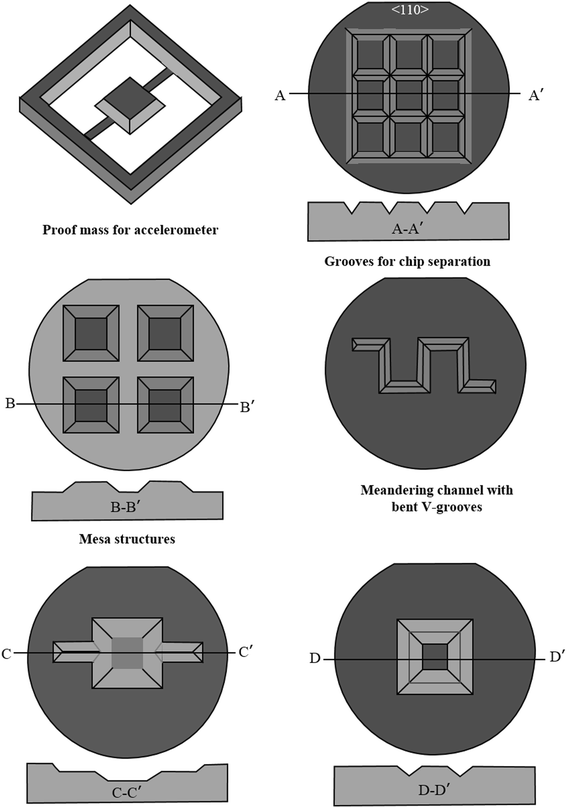 Proof mass for accelerometer

<110>

A

A′

A-A′

Grooves for chip separation

B

B′

B-B′

Mesa structures

Meandering channel with bent V-grooves

C

C′

C-C′

D

D′

D-D′