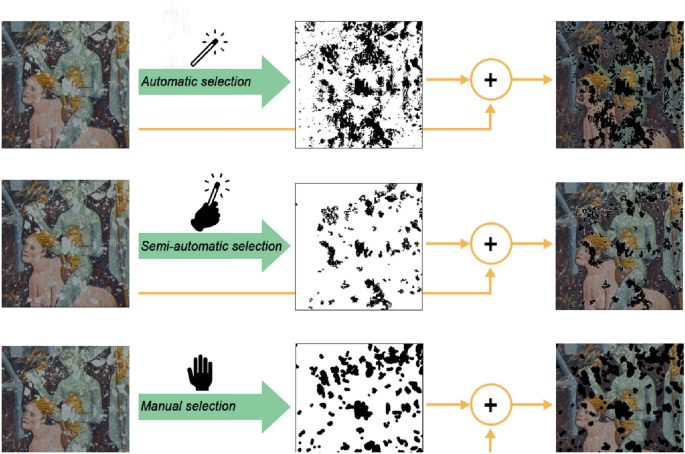 Automatic selection

+

Semi-automatic selection

+

Manual selection

+