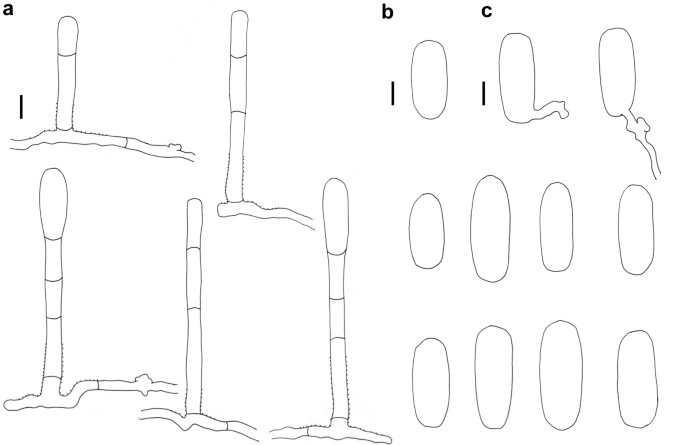 a

b

c