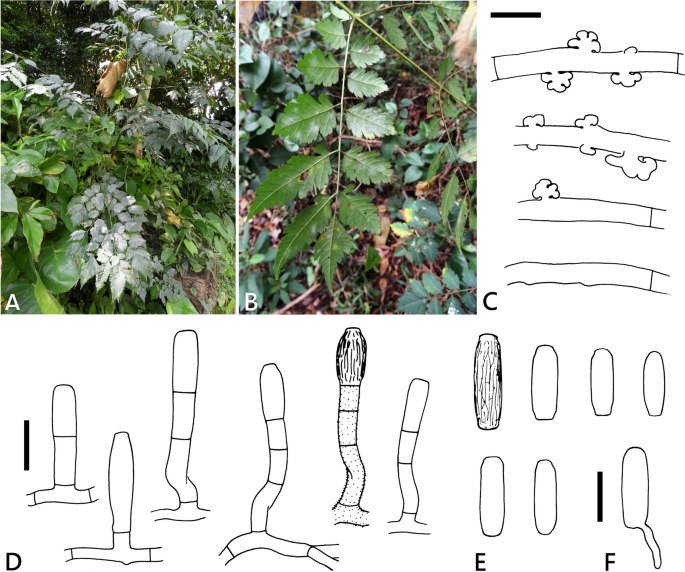 A
B
C
D
E
F