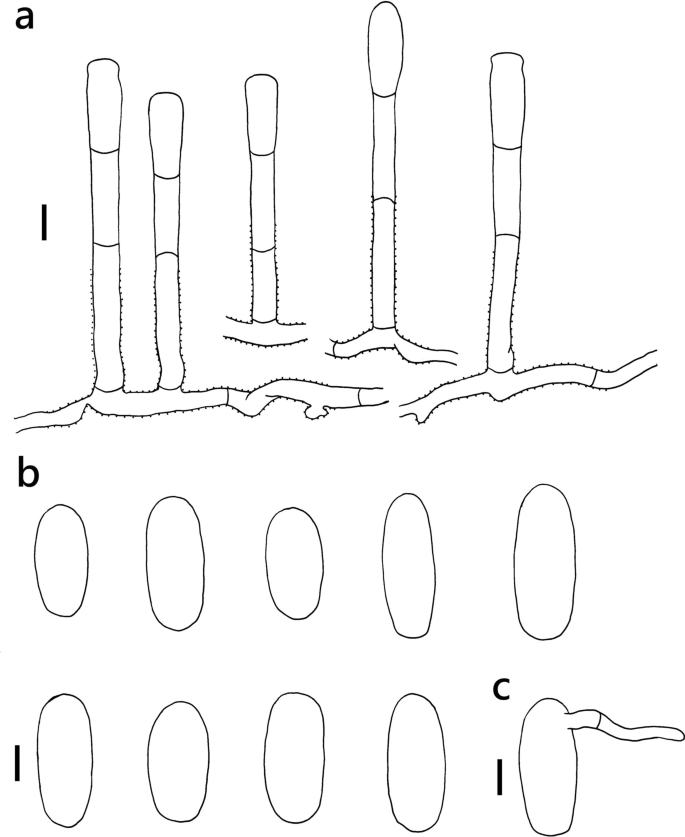 a

b

c