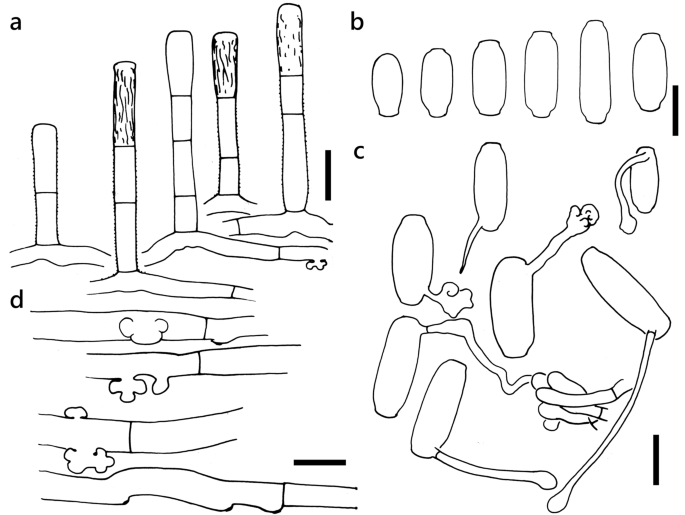 a

b

c

d