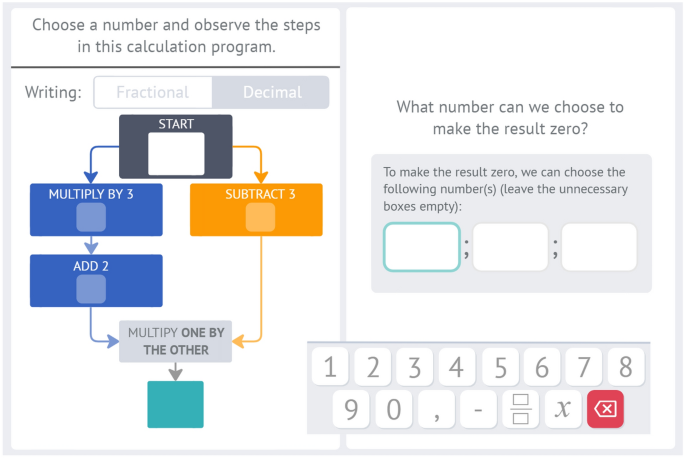 Choose a number and observe the steps in this calculation program.

Writing: Fractional Decimal

START

MULTIPLY BY 3

SUBTRACT 3

ADD 2

MULTIPY ONE BY THE OTHER

What number can we choose to make the result zero?

To make the result zero, we can choose the following number(s) (leave the unnecessary boxes empty):

;  ;

1 2 3 4 5 6 7 8
9 0 , - $x$