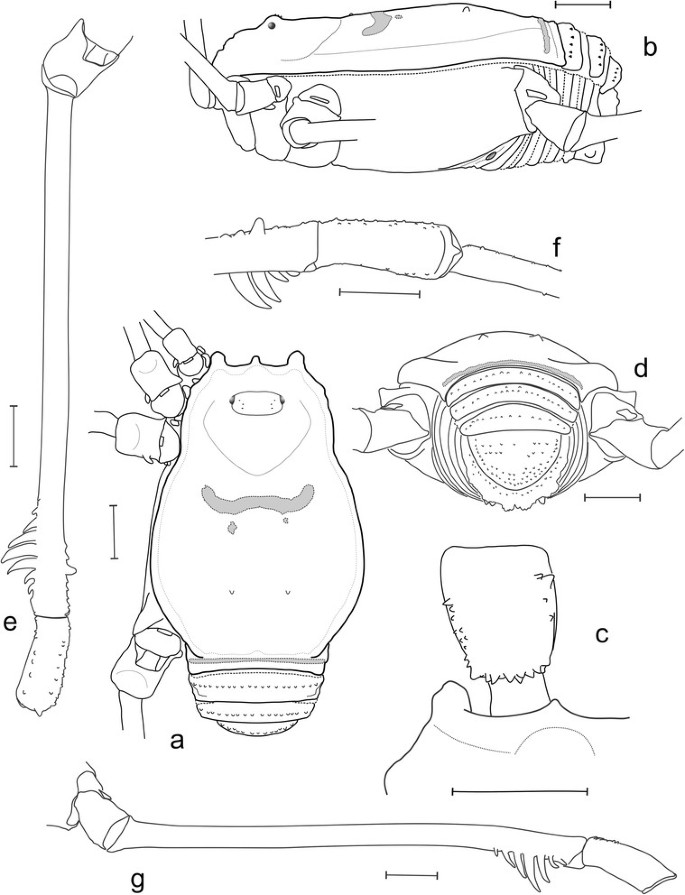 b

f

d

e

c

a

g