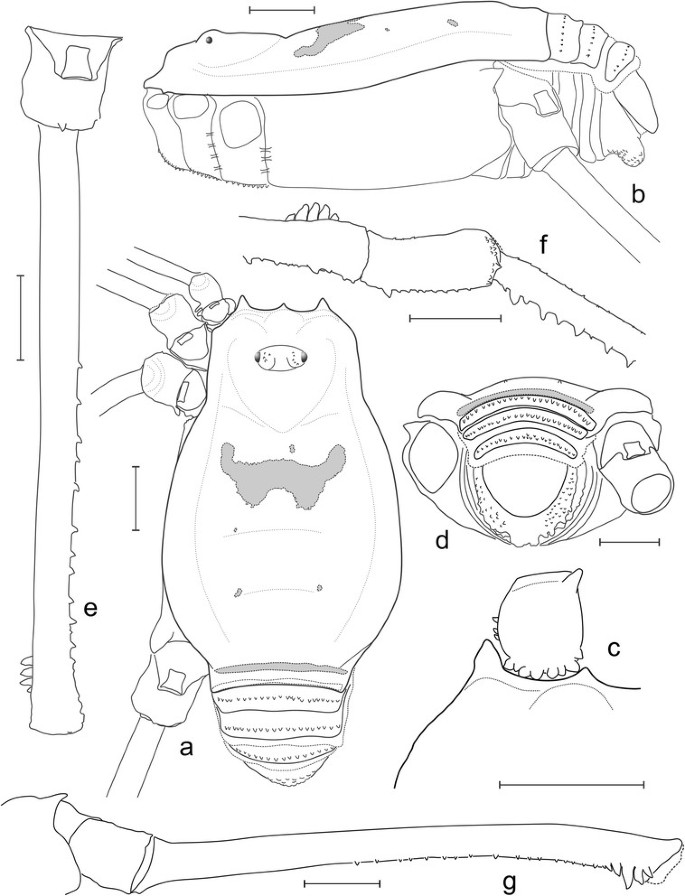 b
f
d
e
c
a
g