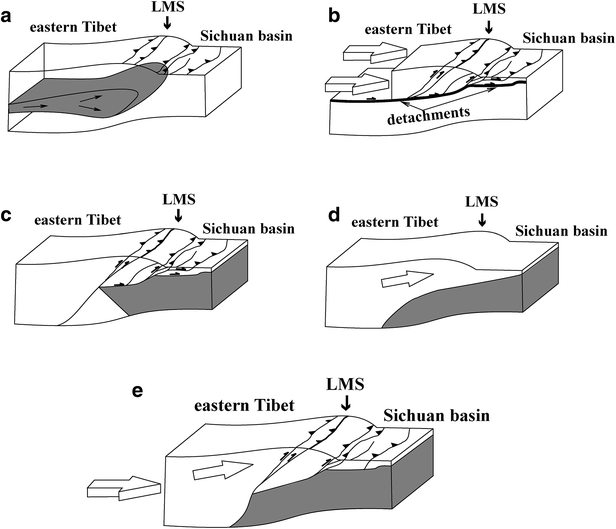 a
eastern Tibet
LMS
Sichuan basin

b
eastern Tibet
LMS
Sichuan basin
detachments

c
eastern Tibet
LMS
Sichuan basin

d
eastern Tibet
LMS
Sichuan basin

e
eastern Tibet
LMS
Sichuan basin