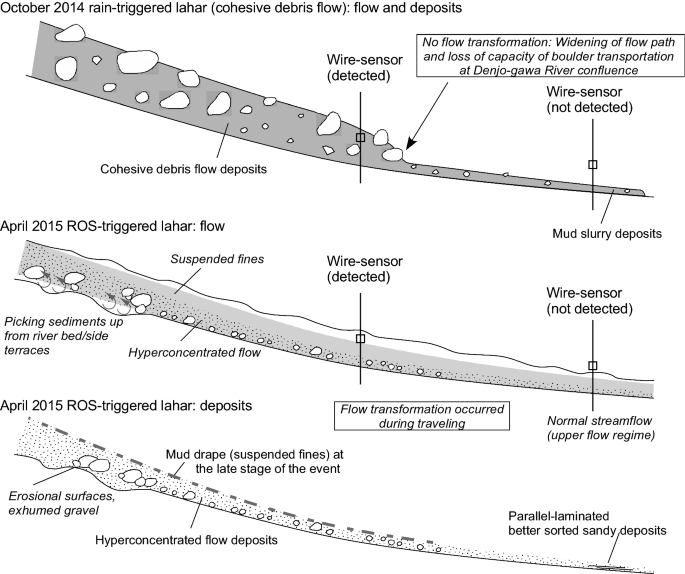 October 2014 rain-triggered lahar (cohesive debris flow): flow and deposits

No flow transformation: Widening of flow path and loss of capacity of boulder transportation at Denjo-gawa River confluence

Wire-sensor (detected)

Wire-sensor (not detected)

Cohesive debris flow deposits

Mud slurry deposits

April 2015 ROS-triggered lahar: flow

Suspended fines

Wire-sensor (detected)

Wire-sensor (not detected)

Picking sediments up from river bed/side terraces

Hyperconcentrated flow

Flow transformation occurred during traveling

Normal streamflow (upper flow regime)

April 2015 ROS-triggered lahar: deposits

Mud drape (suspended fines) at the late stage of the event

Erosional surfaces, exhumed gravel

Hyperconcentrated flow deposits

Parallel-laminated better sorted sandy deposits