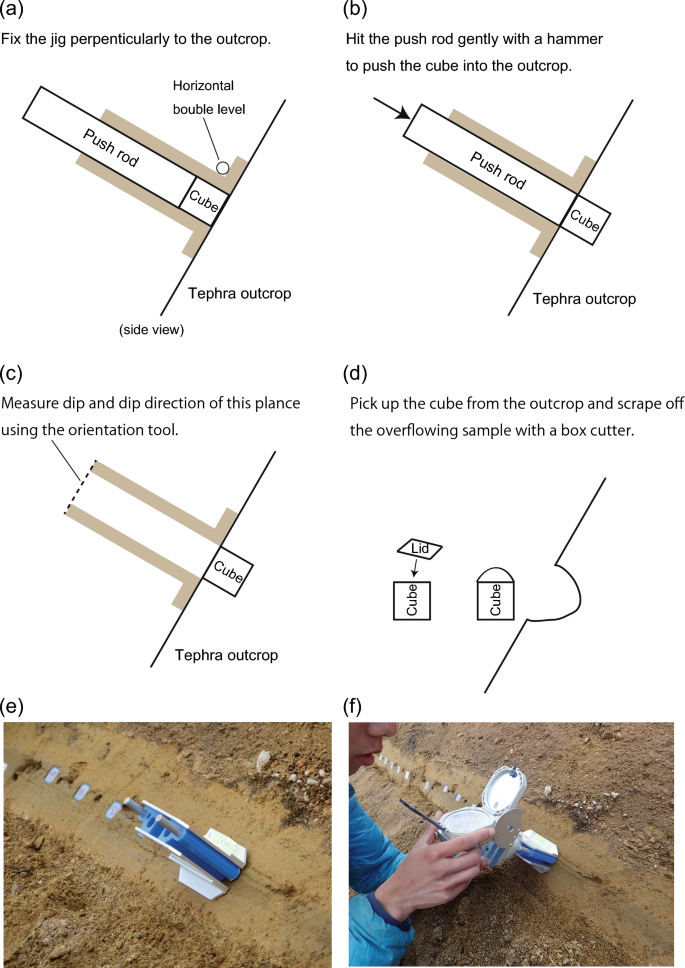 (a)

Fix the jig perpenticularly to the outcrop.

Horizontal bouble level

Push rod

Cube

Tephra outcrop

(side view)

(b)

Hit the push rod gently with a hammer to push the cube into the outcrop.

Push rod

Cube

Tephra outcrop

(c)

Measure dip and dip direction of this plance using the orientation tool.

Cube

Tephra outcrop

(d)

Pick up the cube from the outcrop and scrape off the overflowing sample with a box cutter.

Lid

Cube

Cube

(e)

(f)