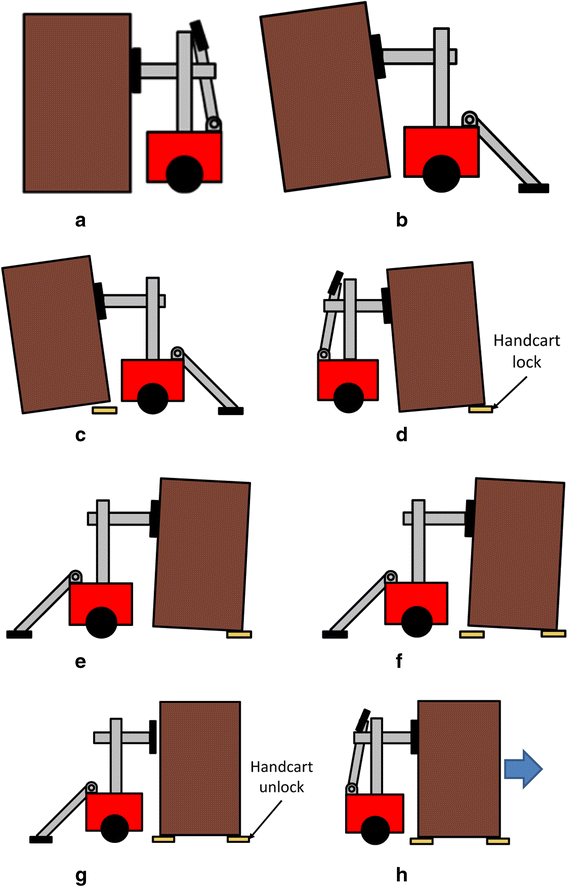 a

b

c

Handcart lock

d

e

f

Handcart unlock

g

h