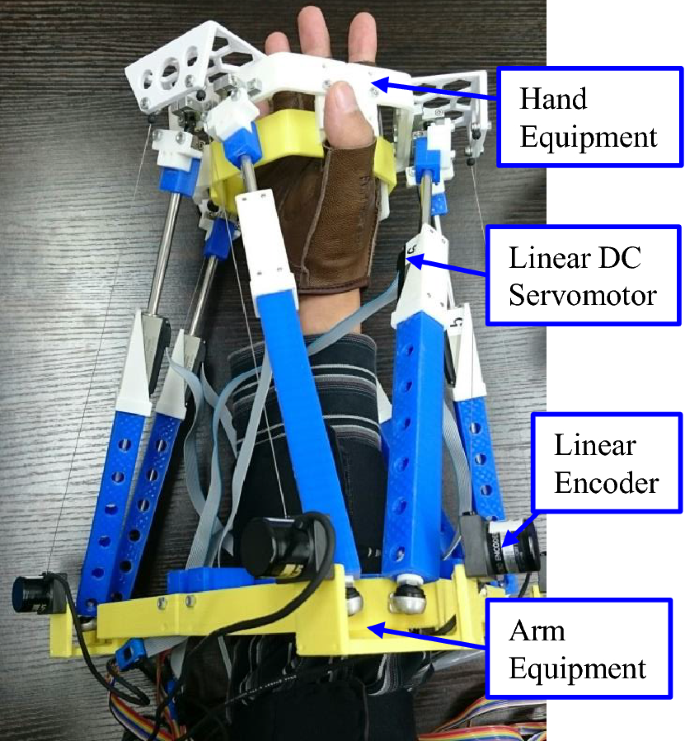 Hand Equipment

Linear DC Servomotor

Linear Encoder

Arm Equipment