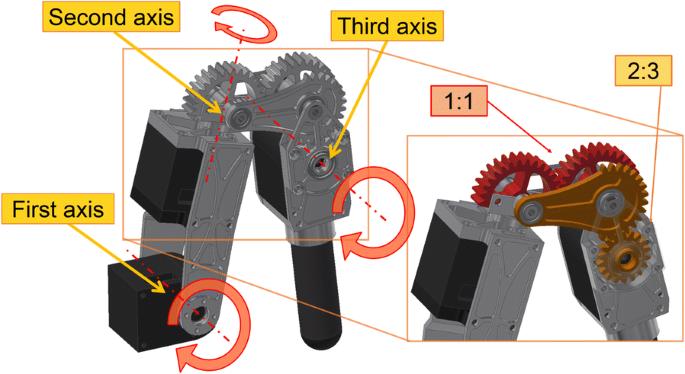 Second axis

Third axis

First axis

1:1

2:3