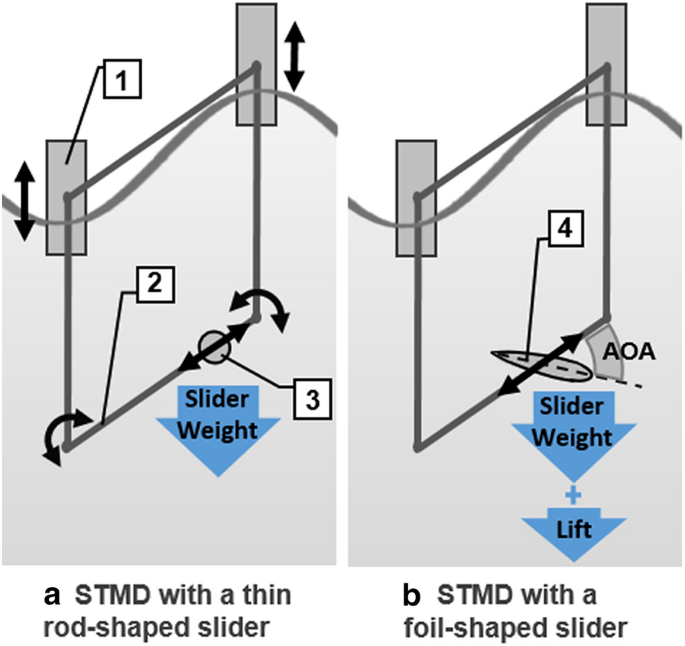 1

2

3

Slider Weight

a STMD with a thin rod-shaped slider

4

AOA

Slider Weight

+

Lift

b STMD with a foil-shaped slider