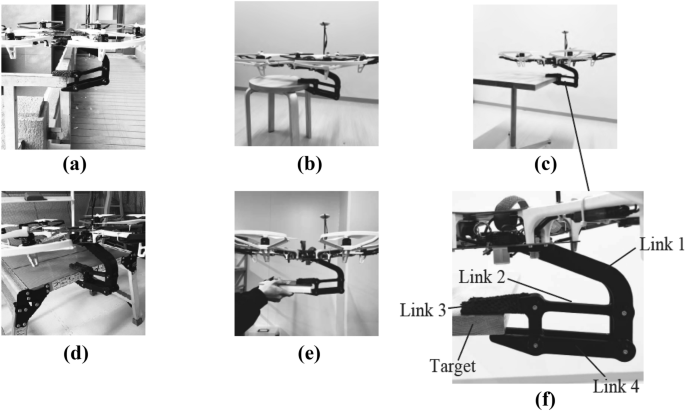 (a)

(b)

(c)

(d)

(e)

Link 1

Link 2

Link 3

Target

Link 4

(f)