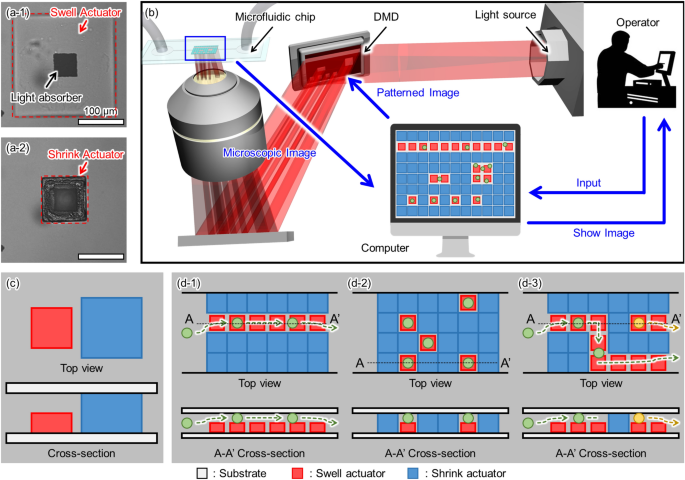 (a-1)
Swell Actuator
Light absorber
100 μm

(a-2)
Shrink Actuator

(b)
Microfluidic chip
DMD
Light source
Operator
Patterned Image
Microscopic Image
Input
Show Image
Computer

(c)
Top view
Cross-section

(d-1)
A
A'
Top view
A-A' Cross-section

(d-2)
A
A'
Top view
A-A' Cross-section

(d-3)
A
A'
Top view
A-A' Cross-section

: Substrate : Swell actuator : Shrink actuator