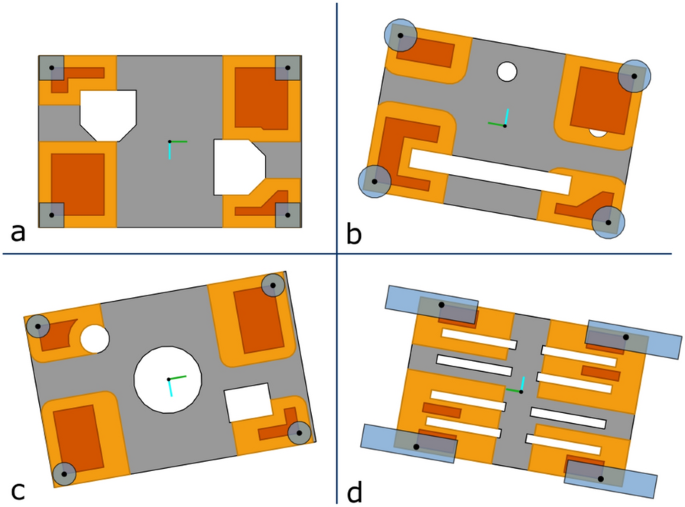 a

b

c

d