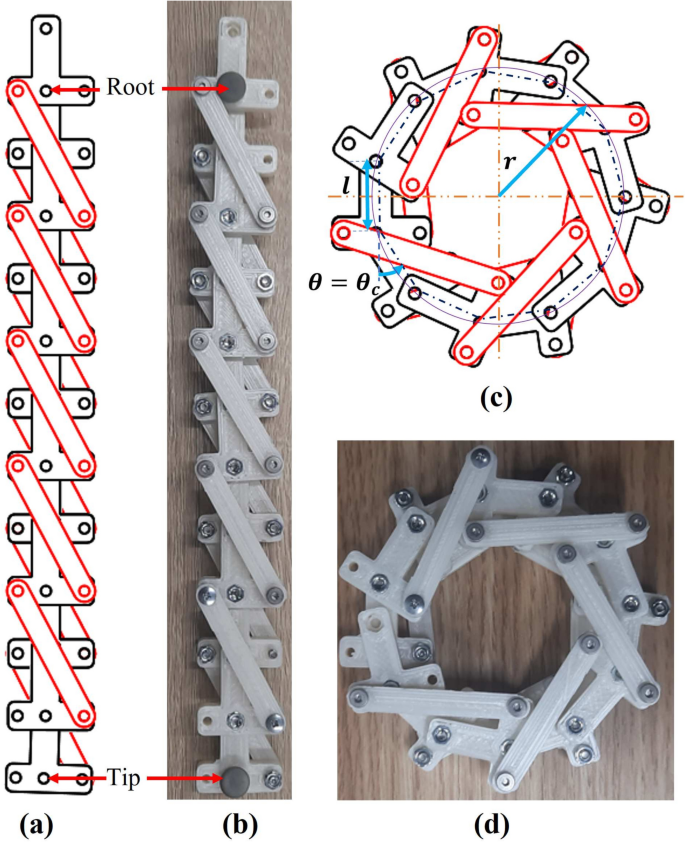 Root

Tip

(a)

(b)

$r$

$l$

$\theta = \theta_c$

(c)

(d)