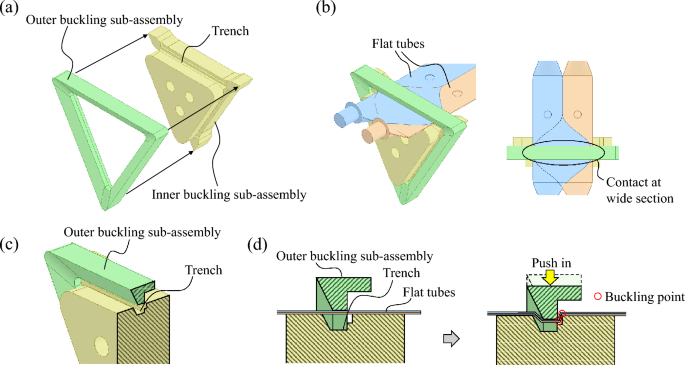 (a)
Outer buckling sub-assembly
Trench
Inner buckling sub-assembly

(b)
Flat tubes
Contact at wide section

(c)
Outer buckling sub-assembly
Trench

(d)
Outer buckling sub-assembly
Trench
Flat tubes
Push in
Buckling point