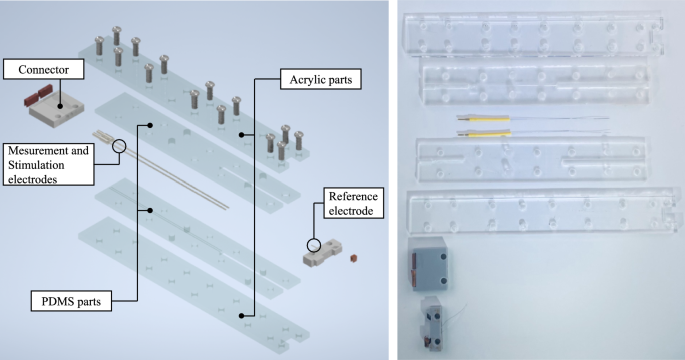 Connector

Acrylic parts

Mesurement and Stimulation electrodes

Reference electrode

PDMS parts