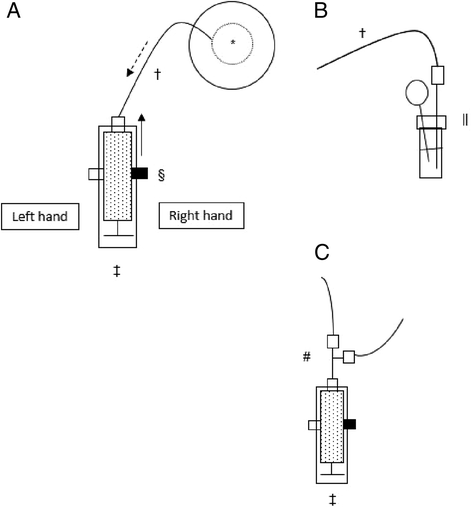 A

*

†

§

Left hand

Right hand

‡

B

†

||

C

#

‡