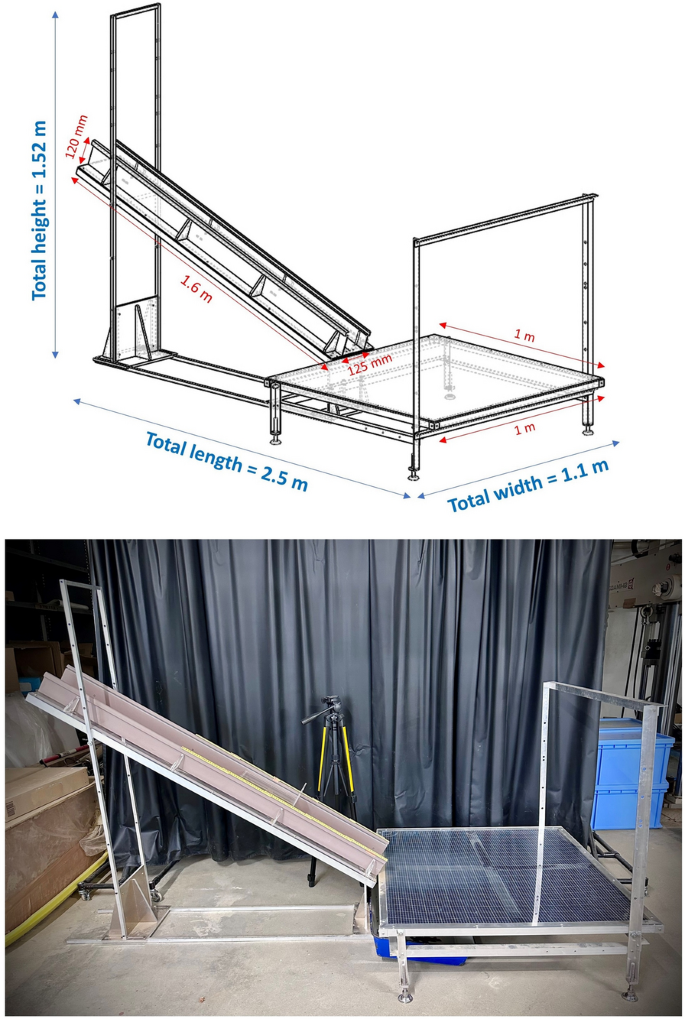 Total height = 1.52 m

120 mm

1.6 m

125 mm

1 m

1 m

Total length = 2.5 m

Total width = 1.1 m