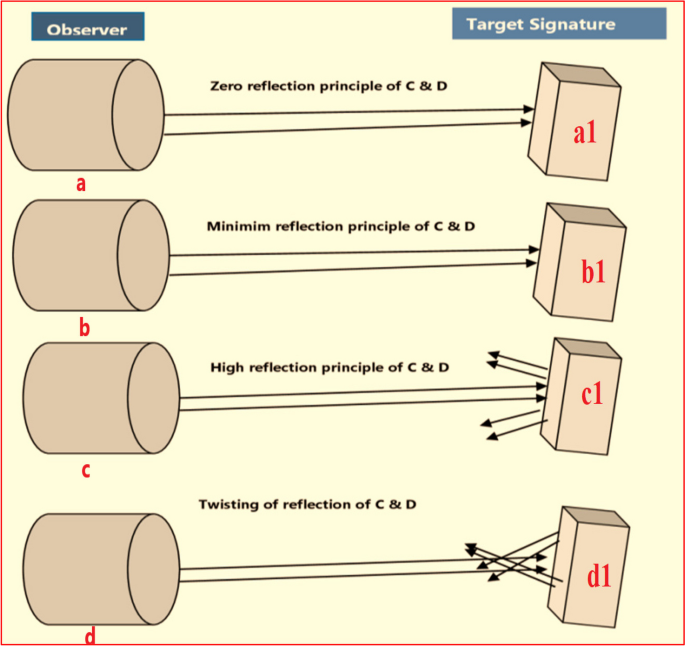 Observer

Target Signature

Zero reflection principle of C & D

a1

a

Minimim reflection principle of C & D

b1

b

High reflection principle of C & D

c1

c

Twisting of reflection of C & D

d1

d