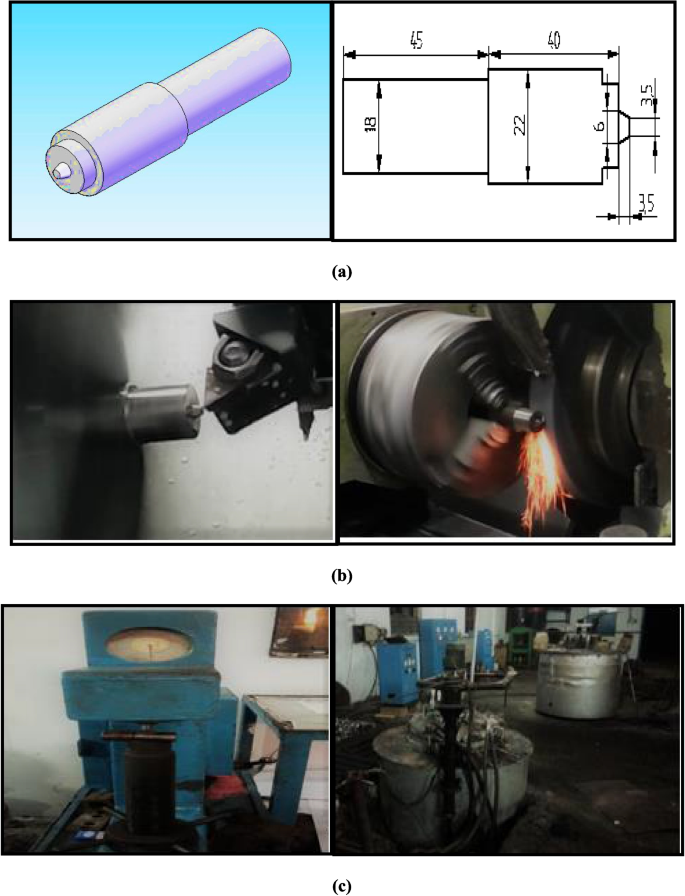 45
40
18
22
6
3.5
3.5

(a)

(b)

(c)