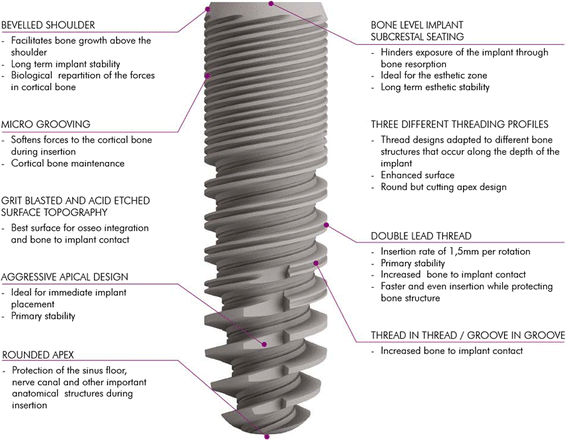 BEVELLED SHOULDER
- Facilitates bone growth above the shoulder
- Long term implant stability
- Biological repartition of the forces in cortical bone

MICRO GROOVING
- Softens forces to the cortical bone during insertion
- Cortical bone maintenance

GRIT BLASTED AND ACID ETCHED SURFACE TOPOGRAPHY
- Best surface for osseo integration and bone to implant contact

AGGRESSIVE APICAL DESIGN
- Ideal for immediate implant placement
- Primary stability

ROUNDED APEX
- Protection of the sinus floor, nerve canal and other important anatomical structures during insertion

BONE LEVEL IMPLANT SUBCRESTAL SEATING
- Hinders exposure of the implant through bone resorption
- Ideal for the esthetic zone
- Long term esthetic stability

THREE DIFFERENT THREADING PROFILES
- Thread designs adapted to different bone structures that occur along the depth of the implant
- Enhanced surface
- Round but cutting apex design

DOUBLE LEAD THREAD
- Insertion rate of 1,5mm per rotation
- Primary stability
- Increased bone to implant contact
- Faster and even insertion while protecting bone structure

THREAD IN THREAD / GROOVE IN GROOVE
- Increased bone to implant contact