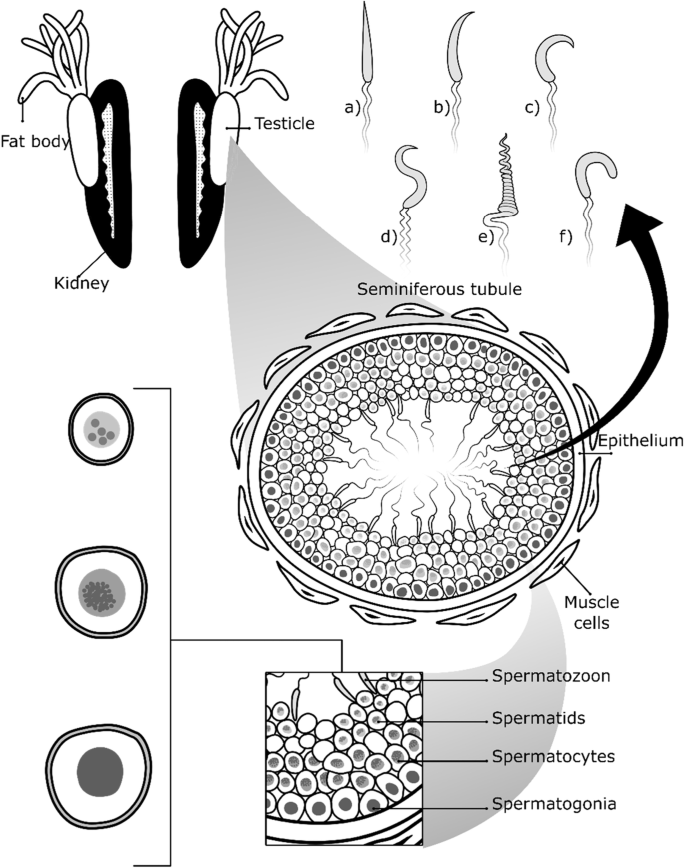 Fat body

Testicle

Kidney

a)

b)

c)

d)

e)

f)

Seminiferous tubule

Epithelium

Muscle cells

Spermatozoon

Spermatids

Spermatocytes

Spermatogonia