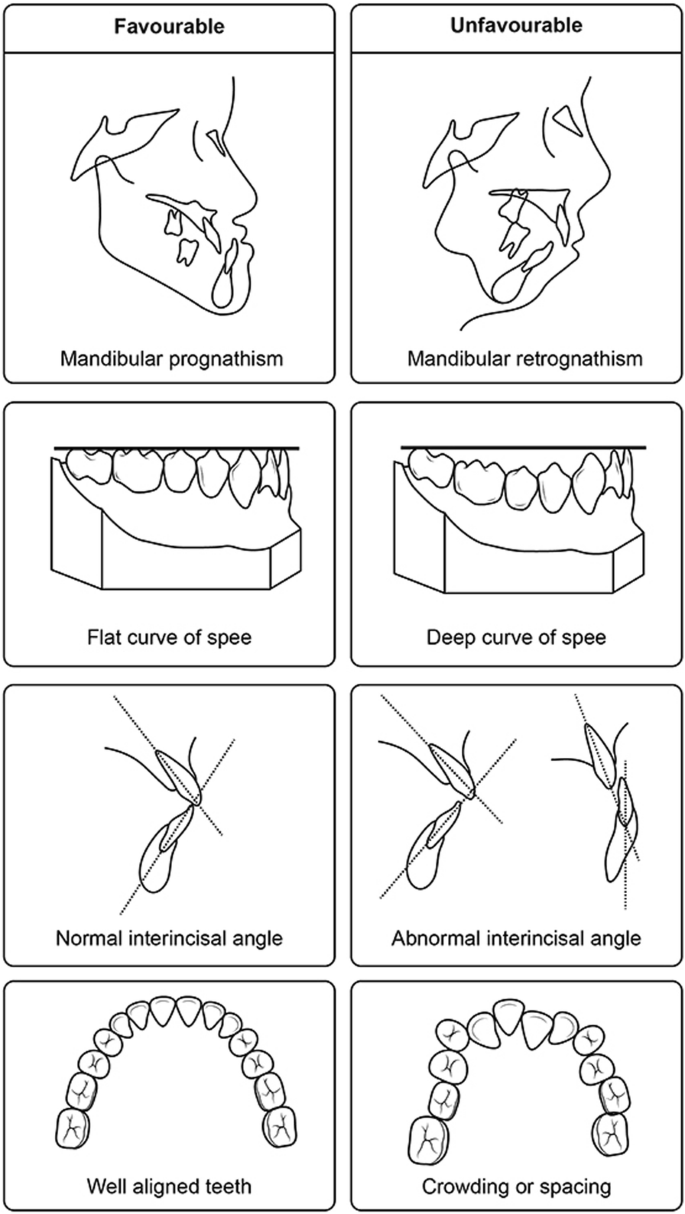 Favourable

Mandibular prognathism

Flat curve of spee

Normal interincisal angle

Well aligned teeth

Unfavourable

Mandibular retrognathism

Deep curve of spee

Abnormal interincisal angle

Crowding or spacing