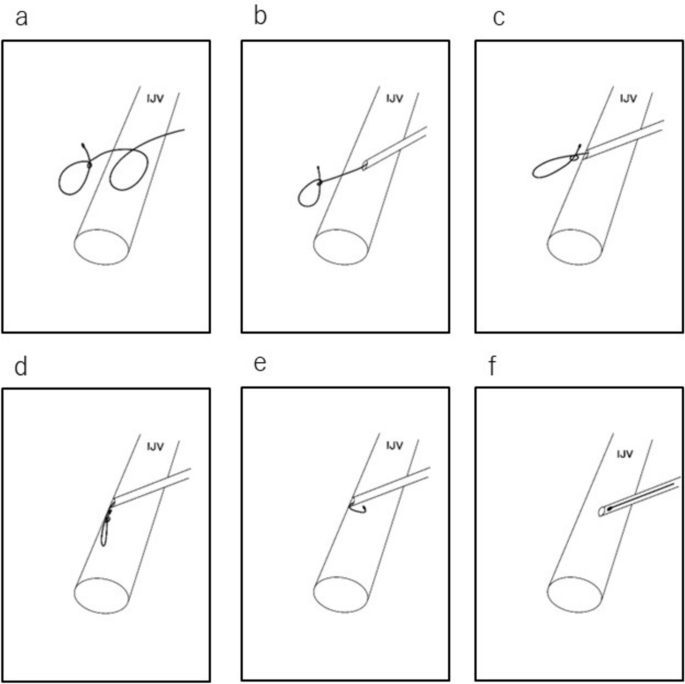 a

IJV

b

IJV

c

IJV

d

IJV

e

IJV

f

IJV