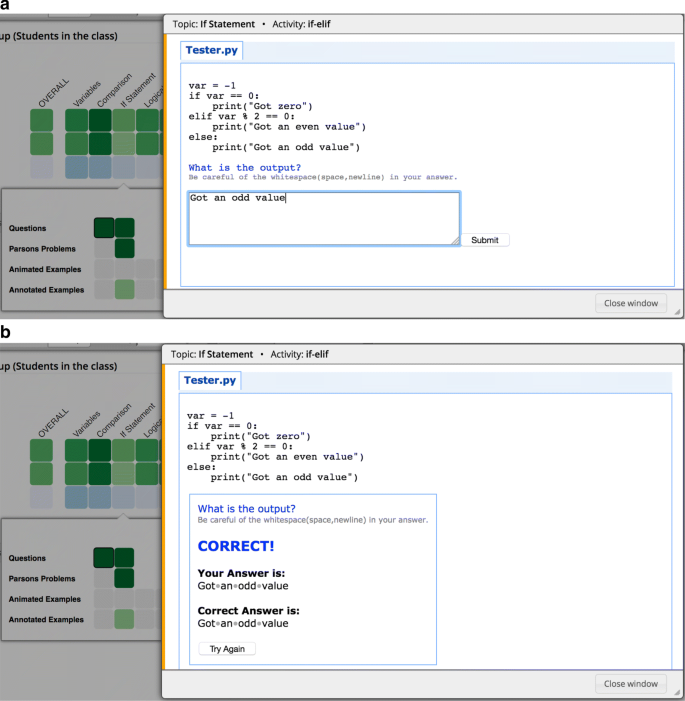 a

up (Students in the class)

OVERALL
Variables
Comparison
If Statement
Logica

Questions
Parsons Problems
Animated Examples
Annotated Examples

Topic: If Statement • Activity: if-elif

Tester.py

var = -1
if var == 0:
    print("Got zero")
elif var % 2 == 0:
    print("Got an even value")
else:
    print("Got an odd value")

What is the output?
Be careful of the whitespace(space,newline) in your answer.

Got an odd value

Submit

Close window

b

up (Students in the class)

OVERALL
Variables
Comparison
If Statement
Logica

Questions
Parsons Problems
Animated Examples
Annotated Examples

Topic: If Statement • Activity: if-elif

Tester.py

var = -1
if var == 0:
    print("Got zero")
elif var % 2 == 0:
    print("Got an even value")
else:
    print("Got an odd value")

What is the output?
Be careful of the whitespace(space,newline) in your answer.

CORRECT!

Your Answer is:
Got•an•odd•value

Correct Answer is:
Got•an•odd•value

Try Again

Close window