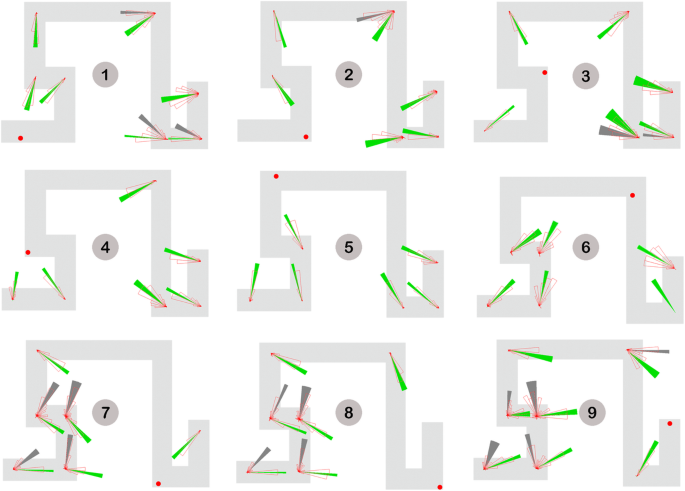 1

2

3

4

5

6

7

8

9